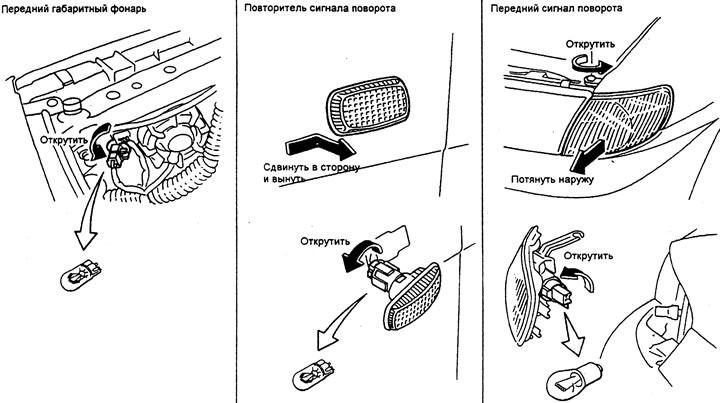 Передний габаритный фонарь

Открутить

Повторитель сигнала поворота

Сдвинуть в сторону и вынуть

Открутить

Передний сигнал поворота

Открутить

Потянуть наружу

Открутить