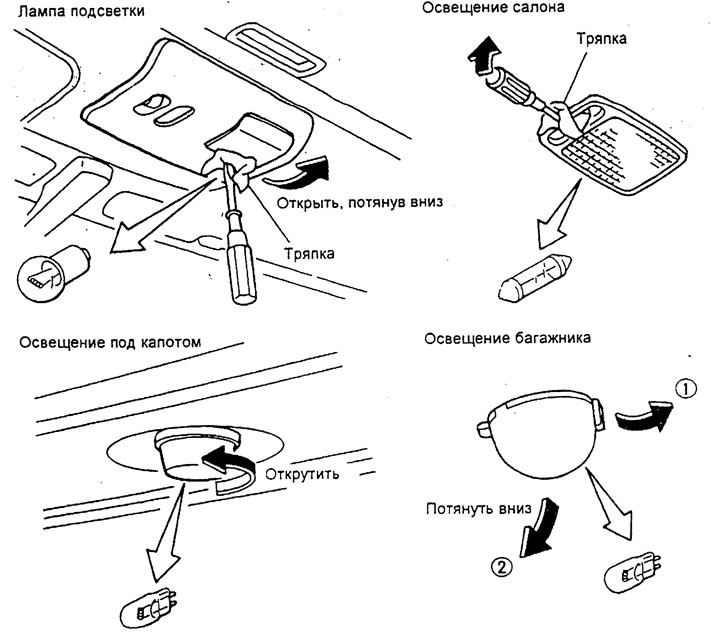 Лампа подсветки

Открыть, потянув вниз

Тряпка

Освещение салона

Тряпка

Освещение под капотом

Открутить

Освещение багажника

①

Потянуть вниз

②