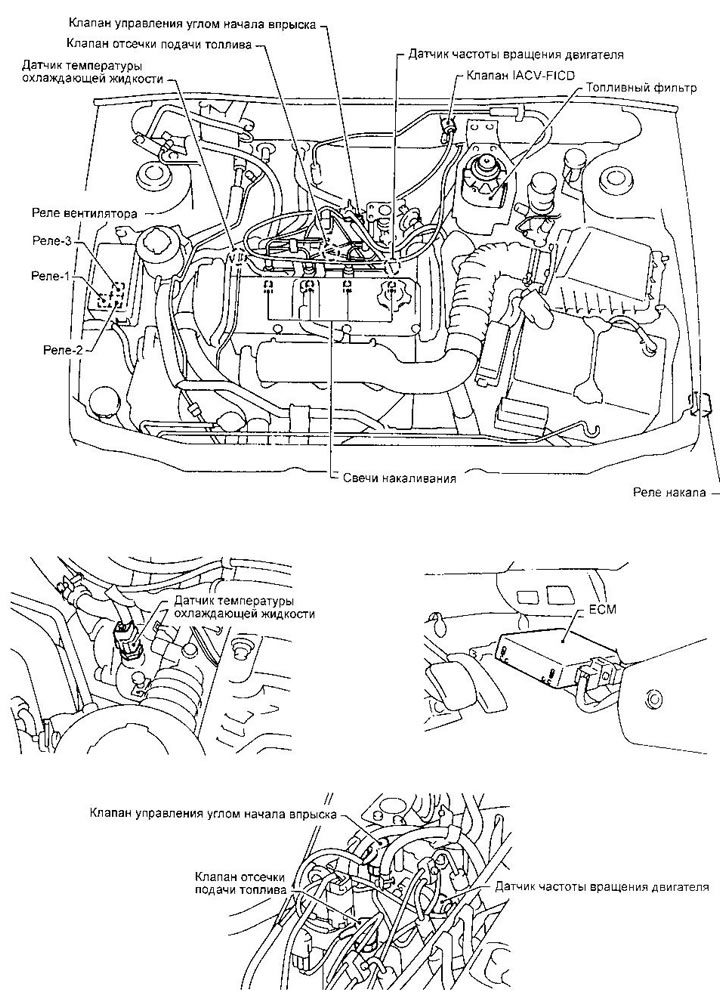 Клапан управления углом начала впрыска
Клапан отсечки подачи топлива
Датчик температуры охлаждающей жидкости
Датчик частоты вращения двигателя
Клапан IACV-FICD
Топливный фильтр
Реле вентилятора
Реле-3
Реле-1
Реле-2
Свечи накаливания
Реле накала

Датчик температуры охлаждающей жидкости

ECM

Клапан управления углом начала впрыска
Клапан отсечки подачи топлива
Датчик частоты вращения двигателя