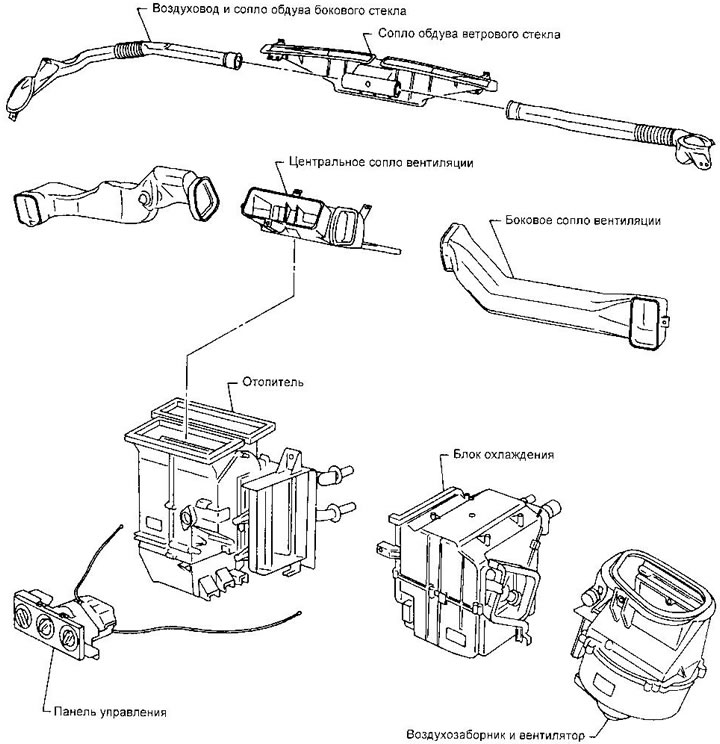 Воздуховод и сопло обдува бокового стекла

Сопло обдува ветрового стекла

Центральное сопло вентиляции

Боковое сопло вентиляции

Отопитель

Блок охлаждения

Панель управления

Воздухозаборник и вентилятор