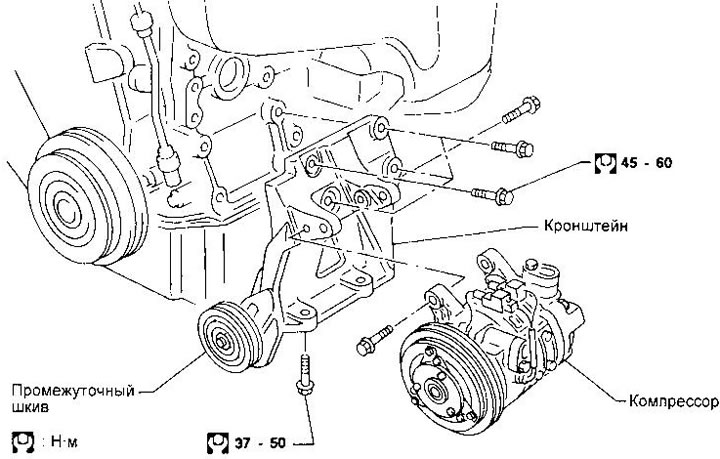 45 - 60

Кронштейн

Промежуточный шкив

Компрессор

: Н·м

37 - 50