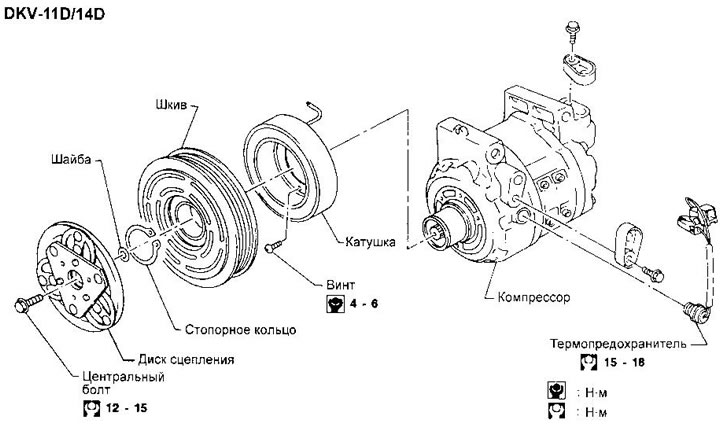 DKV-11D/14D

Шкив

Шайба

Катушка

Винт
4 - 6

Компрессор

Стопорное кольцо

Диск сцепления

Центральный болт
12 - 15

Термопредохранитель
15 - 18

: Н·м
: Н·м