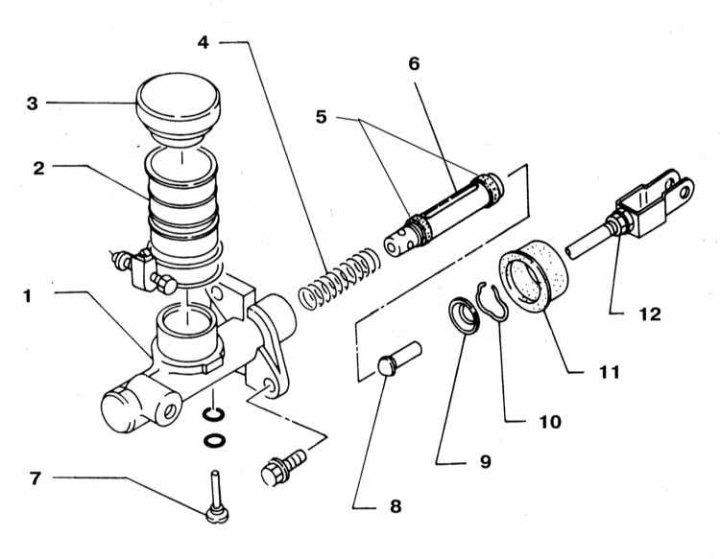 4
6
3
5
2
1
12
11
10
9
7
8