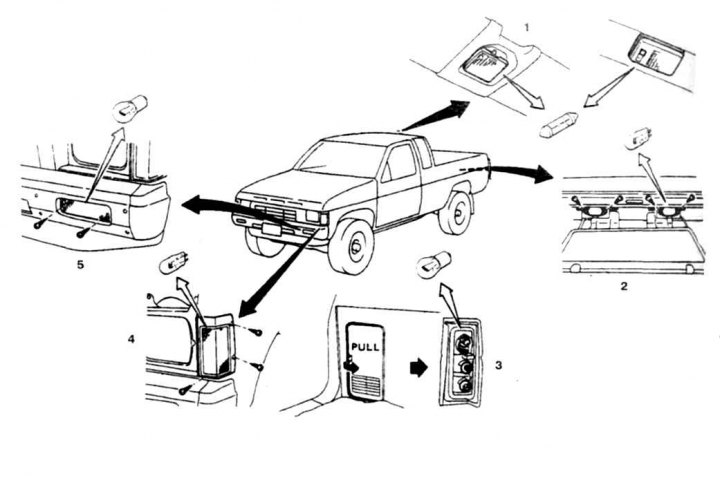 1

5

2

4

PULL

3