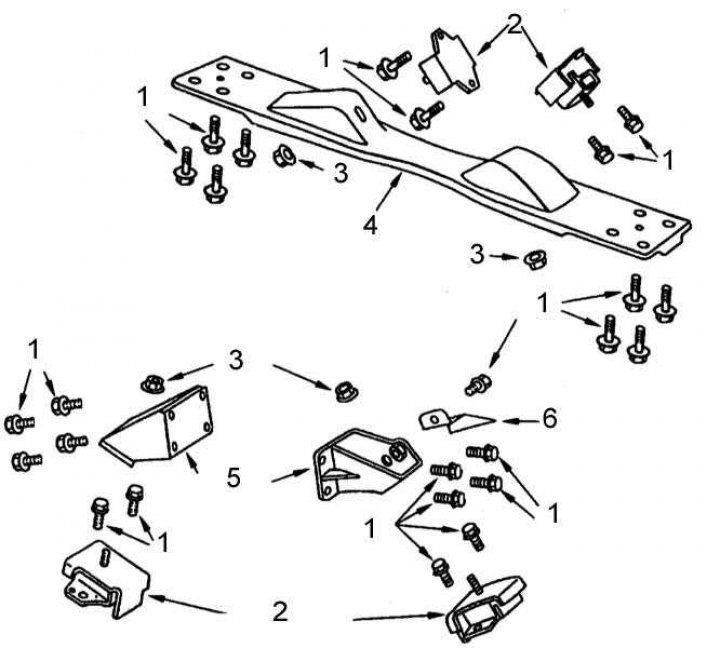 1
2
1
1
3
4
3
1
1
3
6
5
1
1
1
2