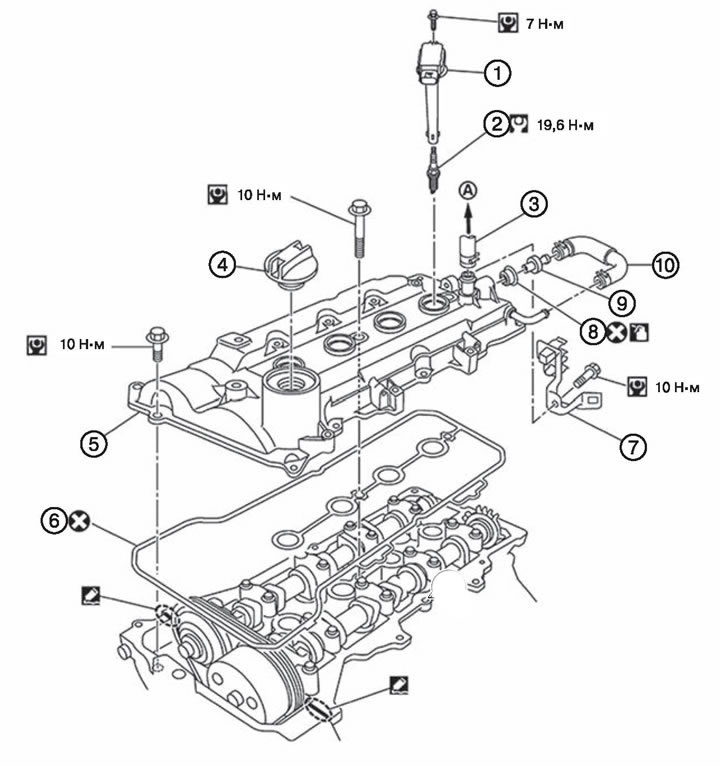 7 Н•м
1
2
19,6 Н•м
10 Н•м
A
3
4
10
9
8
10 Н•м
10 Н•м
5
7
6