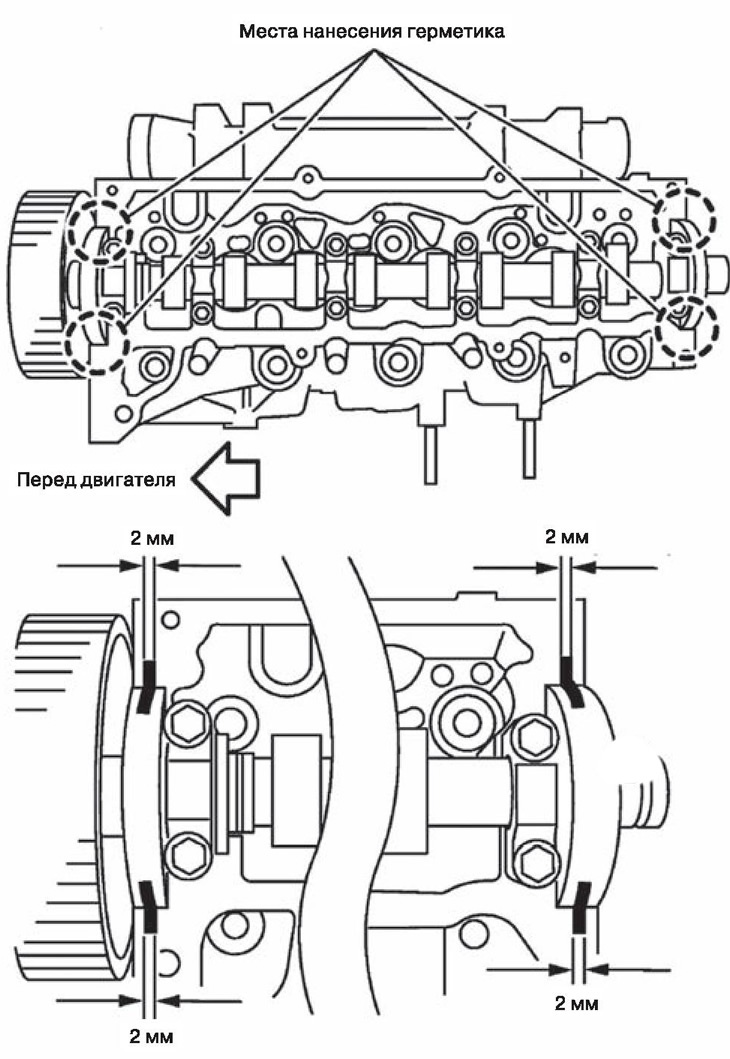 Места нанесения герметика

Перед двигателя

2 мм

2 мм

2 мм

2 мм