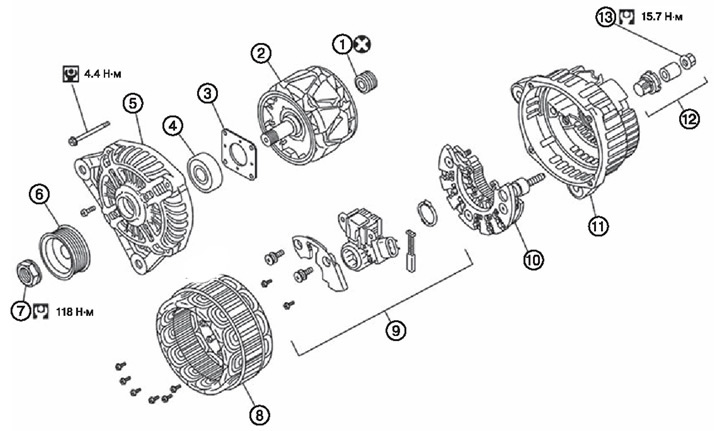 13 15.7 Н·м

1

2

4.4 Н·м

3

5

4

12

6

11

10

7 118 Н·м

9

8