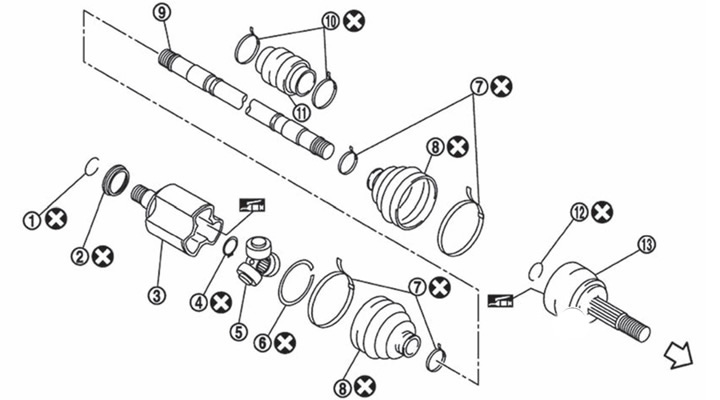 9
10
11
7
8
1
2
3
4
5
6
7
8
12
13