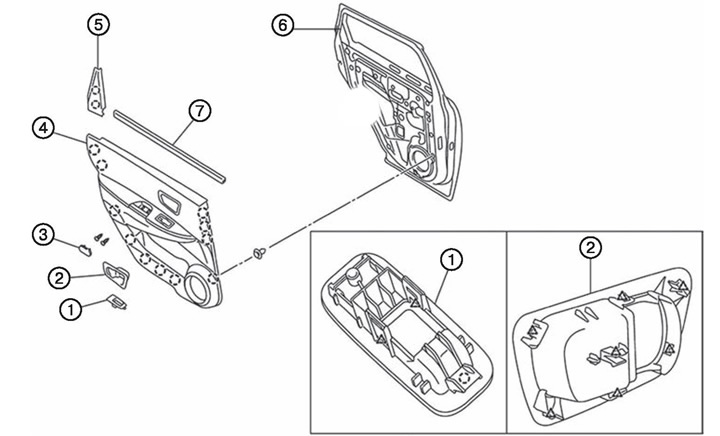 5
6
7
4
3
2
1
1
2