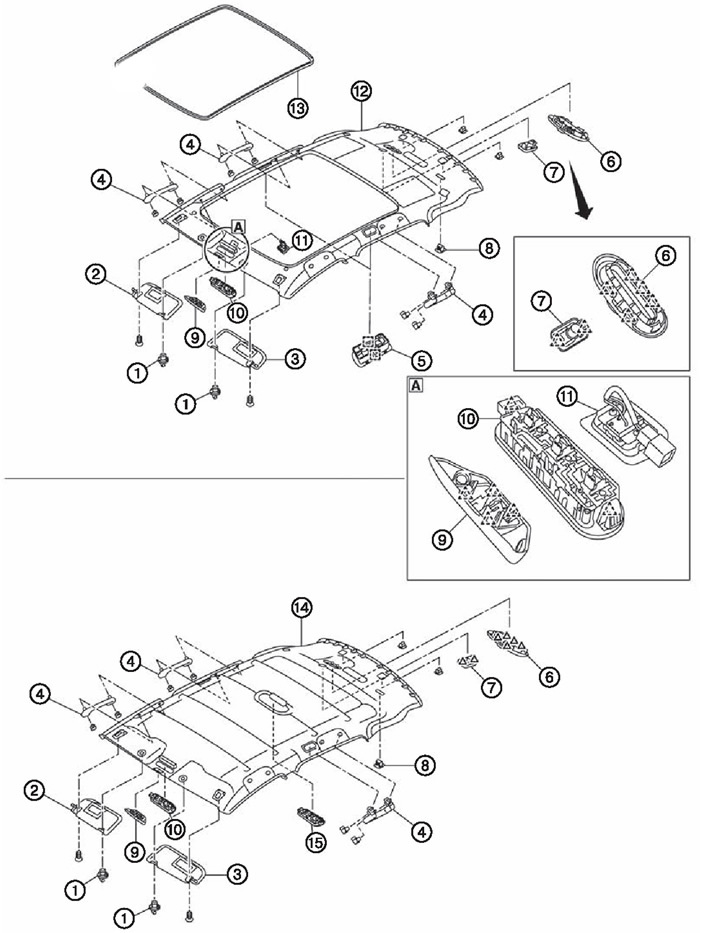 13
12
4
4
6
7
A
11
8
2
10
9
4
3
5
1
1
6
7
A
10
11
9
14
4
4
7
6
8
2
10
9
15
4
3
1
1