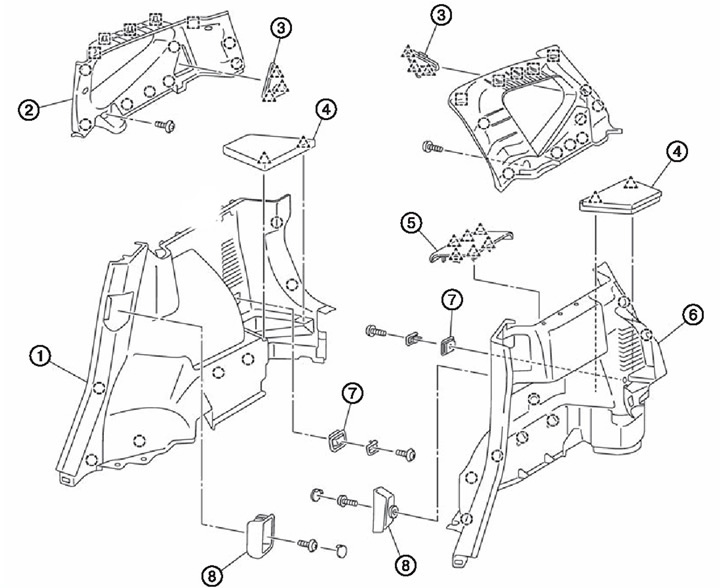 3
3
2
4
4
5
7
6
1
7
8
8