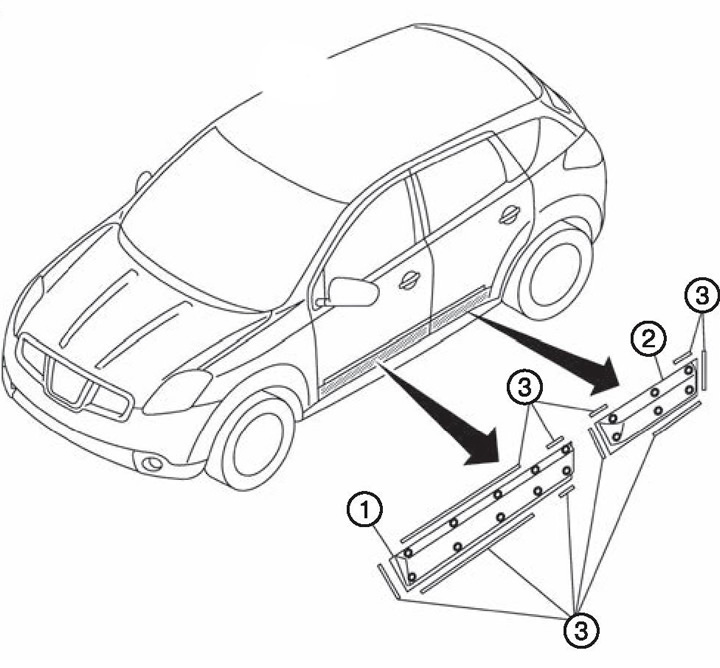 3
2
3
1
3