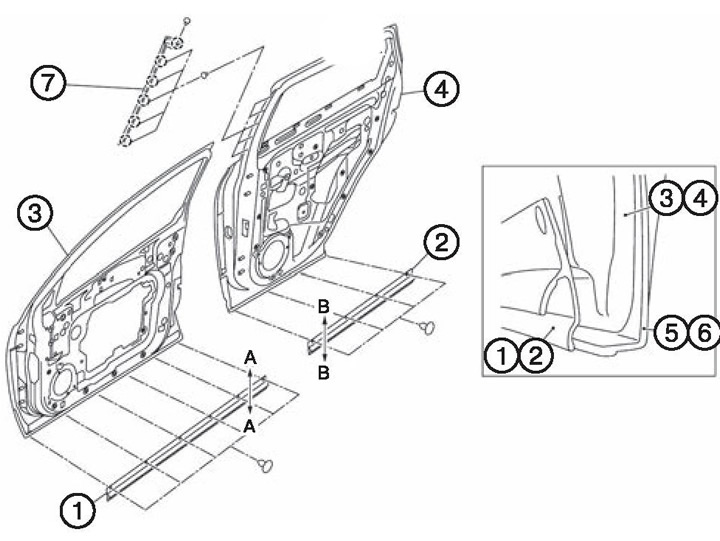 7
4
3
2
B
B
A
A
1
3 4
5 6
1 2