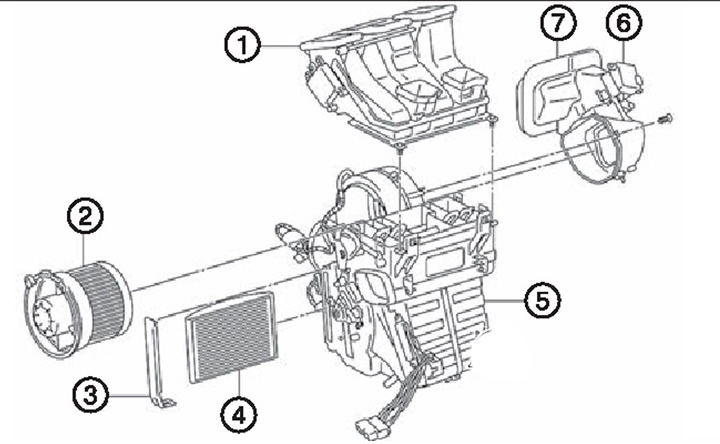 1
7
6
2
5
3
4