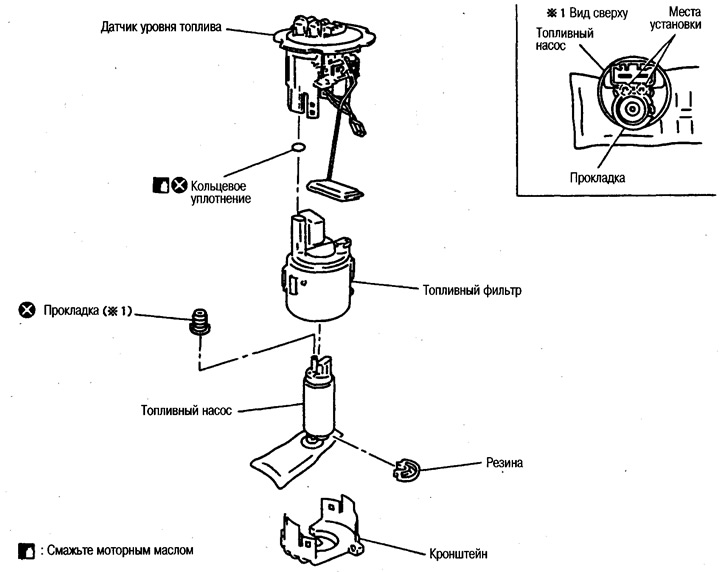 Датчик уровня топлива

※ 1 Вид сверху

Топливный насос

Места установки

Прокладка

Кольцевое уплотнение

Топливный фильтр

Прокладка (※ 1)

Топливный насос

Резина

: Смажьте моторным маслом

Кронштейн