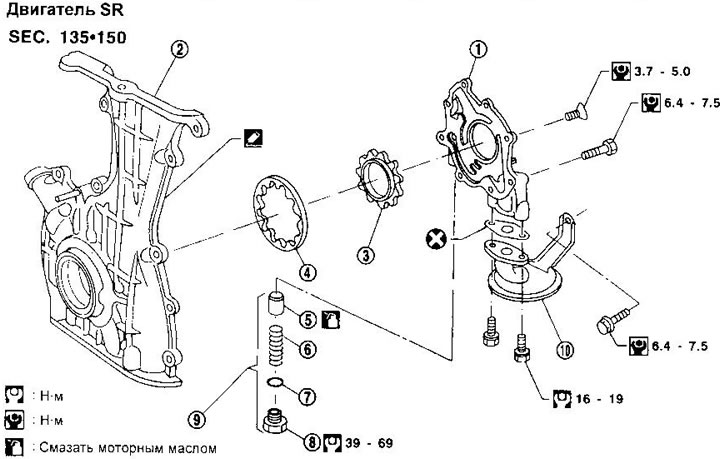 Двигатель SR

SEC. 135•150

2

1

3.7 - 5.0

6.4 - 7.5

3

4

5

6

7

8 39 - 69

9

10

6.4 - 7.5

16 - 19

: Н·м

: Н·м

: Смазать моторным маслом