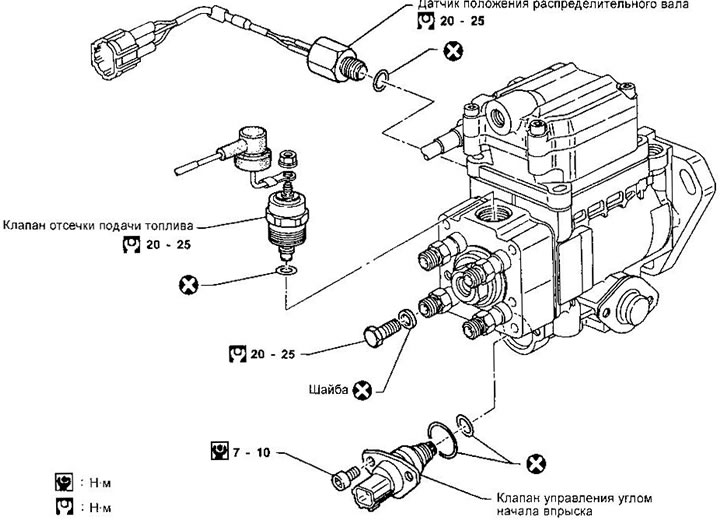 Датчик положения распределительного вала
20 - 25

Клапан отсечки подачи топлива
20 - 25

20 - 25

Шайба

7 - 10

Клапан управления углом начала впрыска

: Н·м
: Н·м