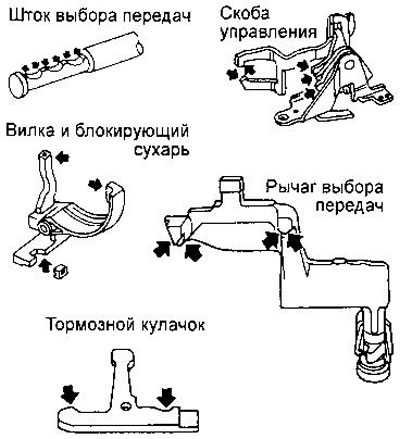 Шток выбора передач

Скоба управления

Вилка и блокирующий сухарь

Рычаг выбора передач

Тормозной кулачок