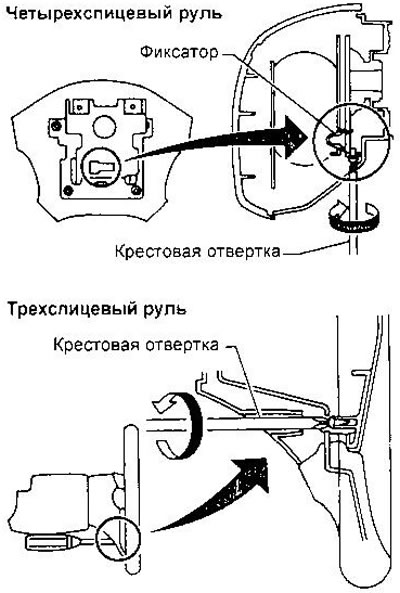 Четырехспицевый руль

Фиксатор

Крестовая отвертка

Трехслицевый руль

Крестовая отвертка