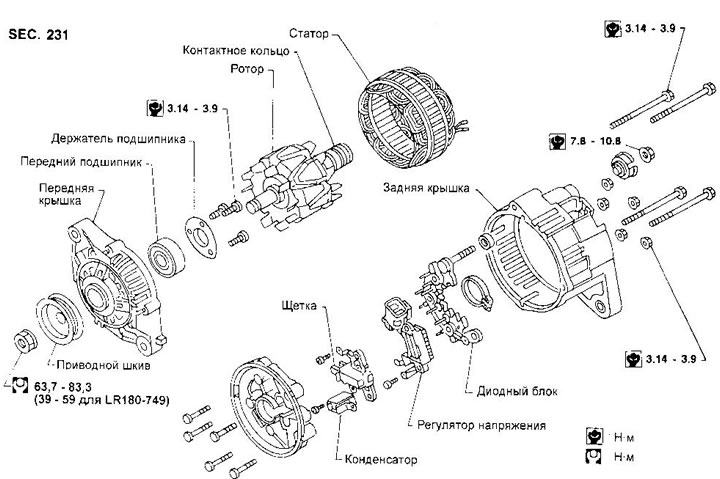 SEC. 231

Статор

Контактное кольцо

Ротор

3.14 - 3.9

Держатель подшипника

Передний подшипник

Передняя крышка

Приводной шкив

63,7 - 83,3
(39 - 59 для LR180-749)

3.14 - 3.9

7.8 - 10.8

Задняя крышка

Щетка

3.14 - 3.9

Диодный блок

Регулятор напряжения

Конденсатор

Н·м

Н·м