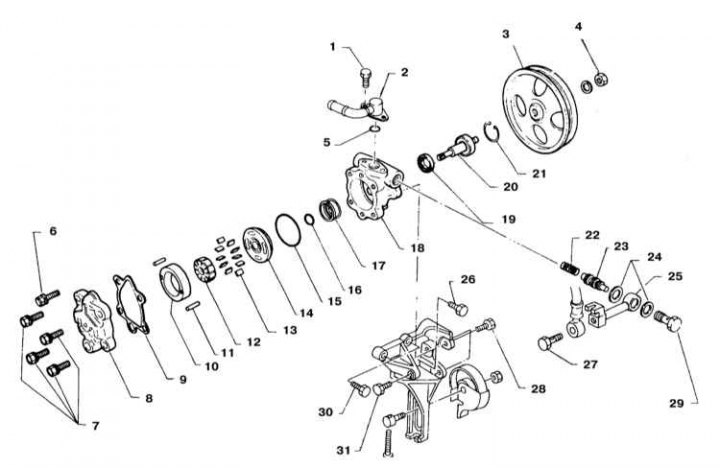 1
2
3
4
5
6
7
8
9
10
11
12
13
14
15
16
17
18
19
20
21
22
23
24
25
26
27
28
29
30
31