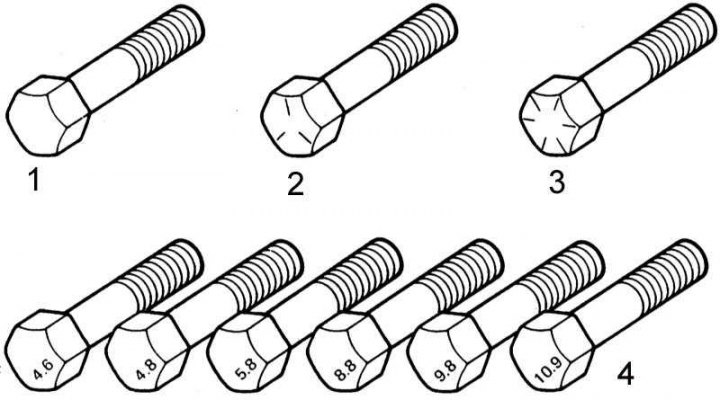 1

2

3

4.6

4.8

5.8

8.8

9.8

10.9

4