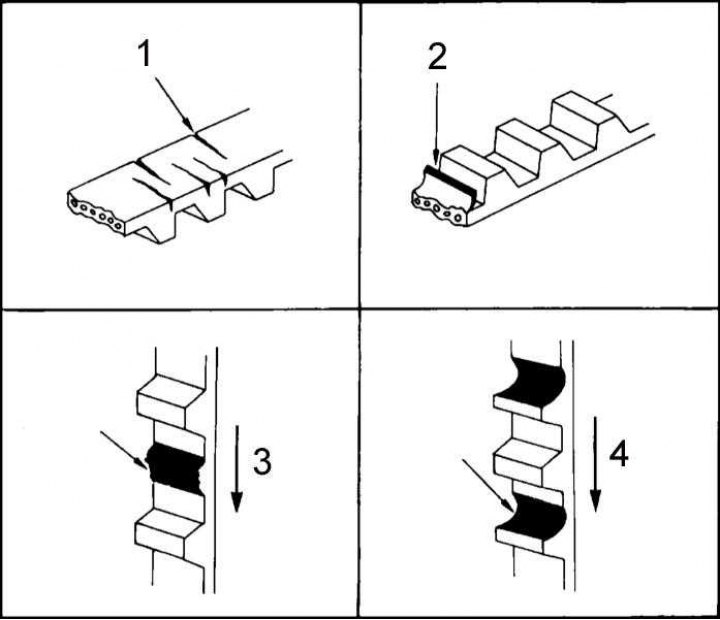 1

2

3

4