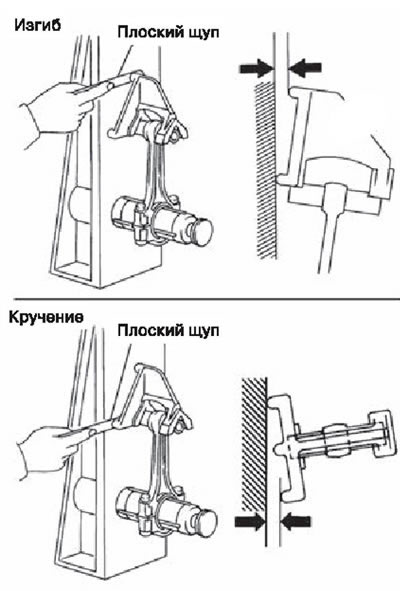 Изгиб
Плоский щуп

Кручение
Плоский щуп