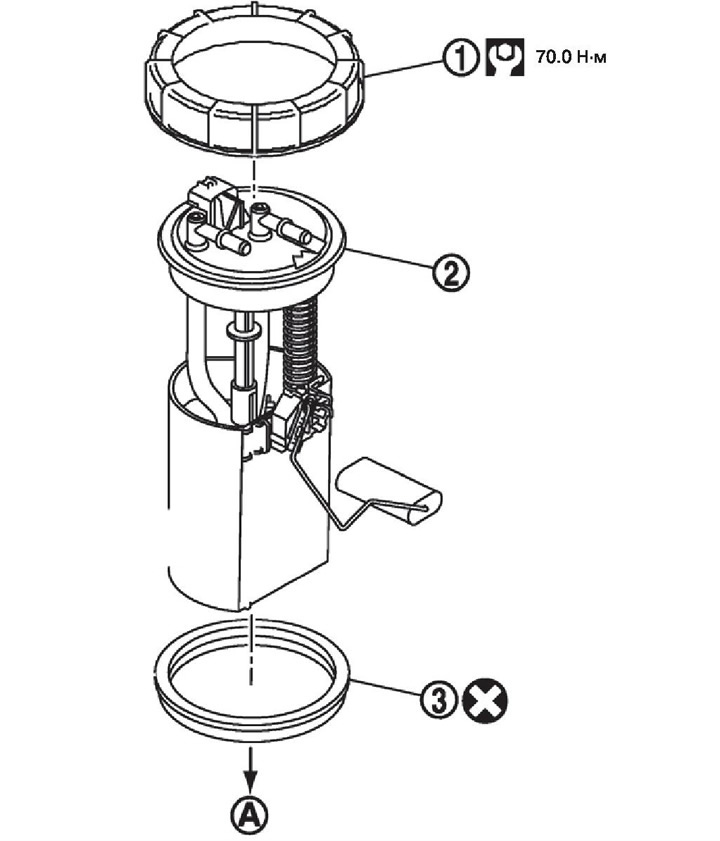 1 70.0 Н·м

2

3

A