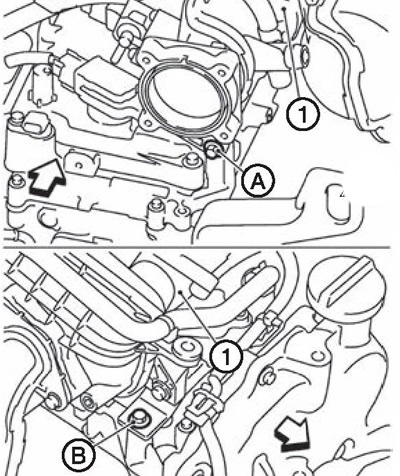 1
A
1
B