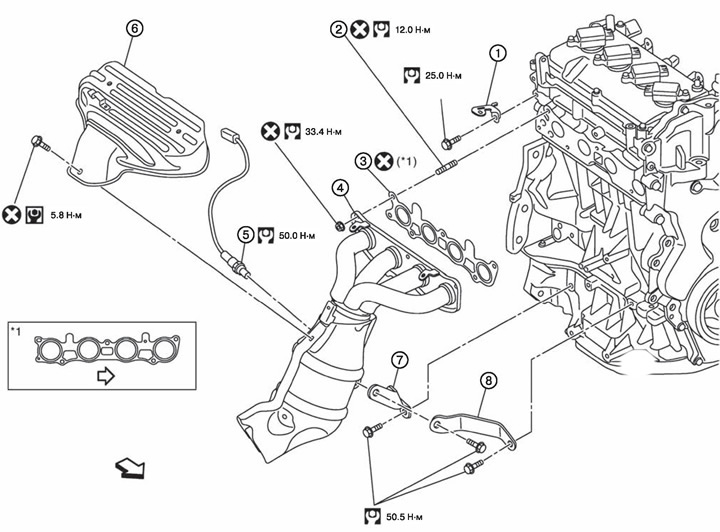 6

2 12.0 Н·м

1

25.0 Н·м

33.4 Н·м

3 (*1)

4

5.8 Н·м

5 50.0 Н·м

*1

7

8

50.5 Н·м