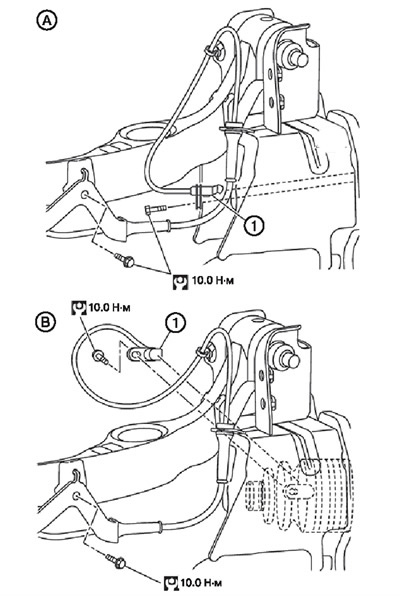 A

1

10.0 Н·м

B

10.0 Н·м

1

10.0 Н·м