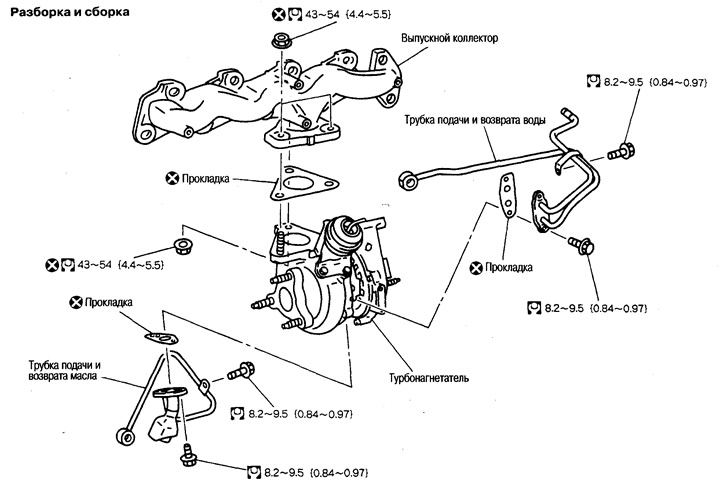 Разборка и сборка

43~54 (4.4~5.5)

Выпускной коллектор

8.2~9.5 (0.84~0.97)

Трубка подачи и возврата воды

Прокладка

43~54 (4.4~5.5)

Прокладка

8.2~9.5 (0.84~0.97)

Прокладка

Трубка подачи и возврата масла

Турбонагнетатель

8.2~9.5 (0.84~0.97)

8.2~9.5 (0.84~0.97)