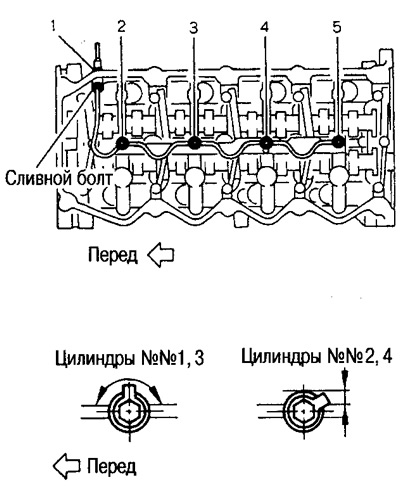 1 2 3 4 5

Сливной болт

Перед

Цилиндры №№1, 3

Цилиндры №№2, 4

Перед