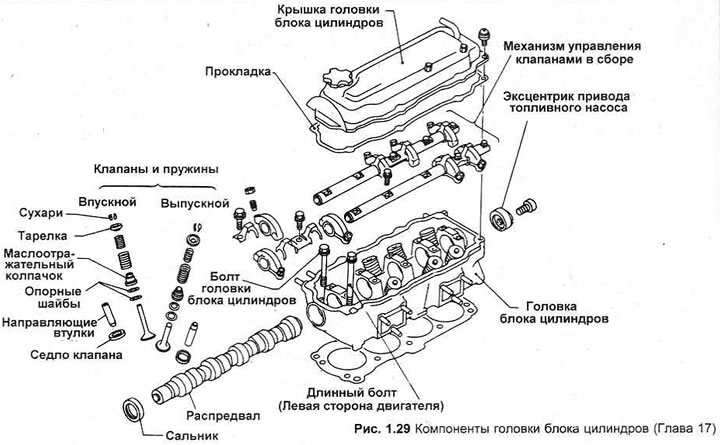 Крышка головки блока цилиндров

Механизм управления клапанами в сборе

Прокладка

Эксцентрик привода топливного насоса

Клапаны и пружины

Впускной

Выпускной

Сухари

Тарелка

Маслоотражательный колпачок

Опорные шайбы

Направляющие втулки

Седло клапана

Болт головки блока цилиндров

Головка блока цилиндров

Длинный болт (Левая сторона двигателя)

Распредвал

Сальник

Рис. 1.29 Компоненты головки блока цилиндров (Глава 17)