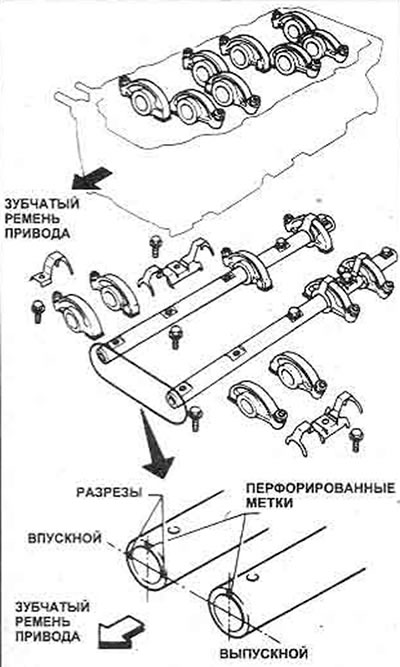 ЗУБЧАТЫЙ РЕМЕНЬ ПРИВОДА

РАЗРЕЗЫ

ПЕРФОРИРОВАННЫЕ МЕТКИ

ВПУСКНОЙ

ЗУБЧАТЫЙ РЕМЕНЬ ПРИВОДА

ВЫПУСКНОЙ