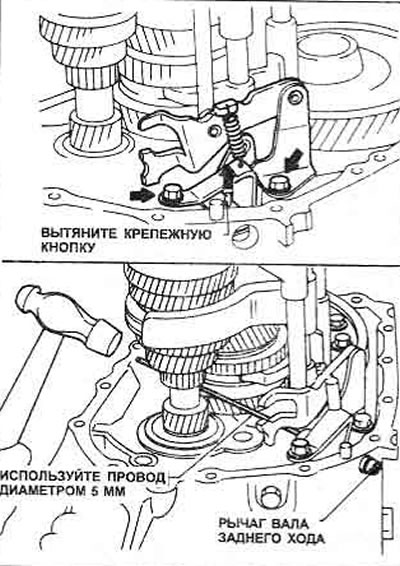 ВЫТЯНИТЕ КРЕПЕЖНУЮ КНОПКУ

ИСПОЛЬЗУЙТЕ ПРОВОД ДИАМЕТРОМ 5 ММ

РЫЧАГ ВАЛА ЗАДНЕГО ХОДА