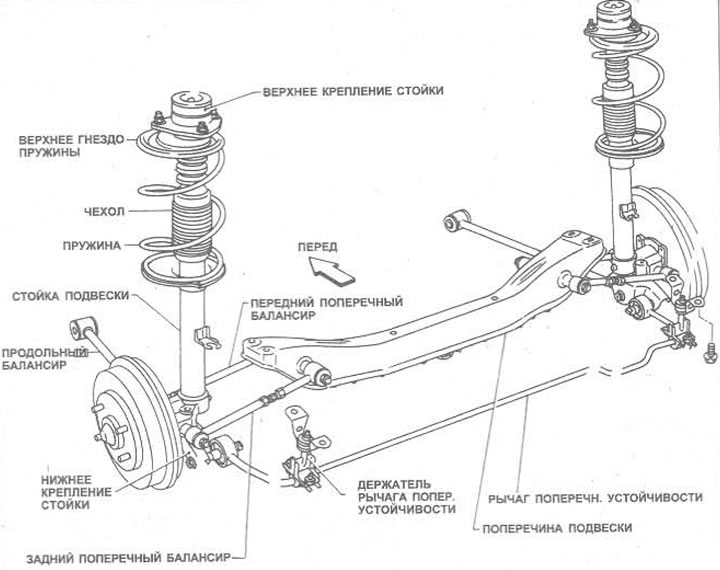 ВЕРХНЕЕ КРЕПЛЕНИЕ СТОЙКИ

ВЕРХНЕЕ ГНЕЗДО ПРУЖИНЫ

ЧЕХОЛ

ПРУЖИНА

ПЕРЕД

СТОЙКА ПОДВЕСКИ

ПЕРЕДНИЙ ПОПЕРЕЧНЫЙ БАЛАНСИР

ПРОДОЛЬНЫЙ БАЛАНСИР

НИЖНЕЕ КРЕПЛЕНИЕ СТОЙКИ

ДЕРЖАТЕЛЬ РЫЧАГА ПОПЕР. УСТОЙЧИВОСТИ

РЫЧАГ ПОПЕРЕЧН. УСТОЙЧИВОСТИ

ПОПЕРЕЧИНА ПОДВЕСКИ

ЗАДНИЙ ПОПЕРЕЧНЫЙ БАЛАНСИР