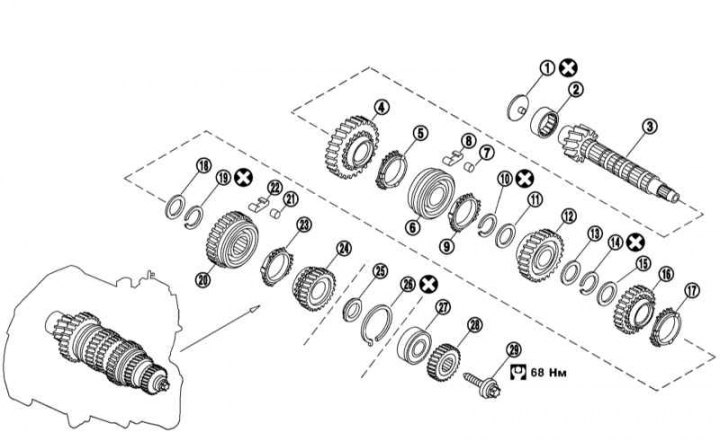 1
2
3
4
5
8
7
10
11
6
9
12
13
14
15
16
17
18
19
22
21
23
20
24
25
26
27
28
29
68 Нм