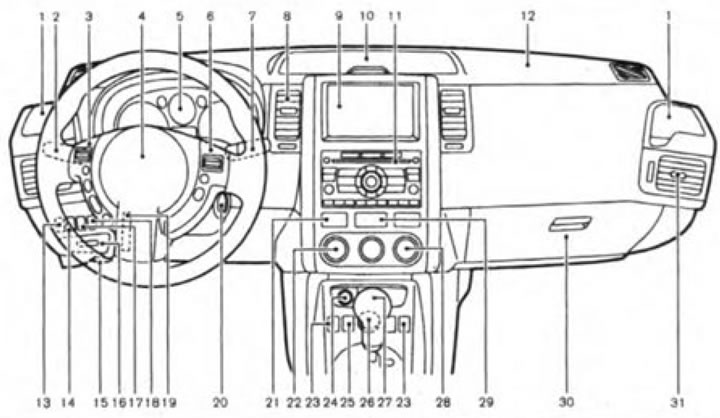 1 2 3 4 5 6 7 8 9 10 11 12 1

13 14 15 16 17 18 19 20 21 22 23 24 25 26 27 23 28 29 30 31