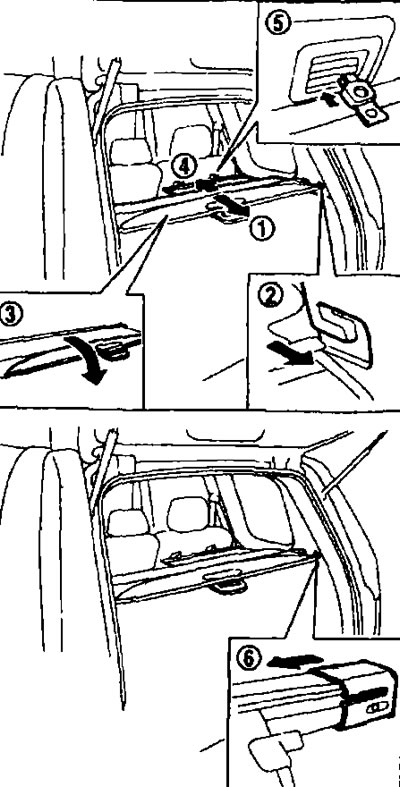 ⑤
④
①
③
②
⑥