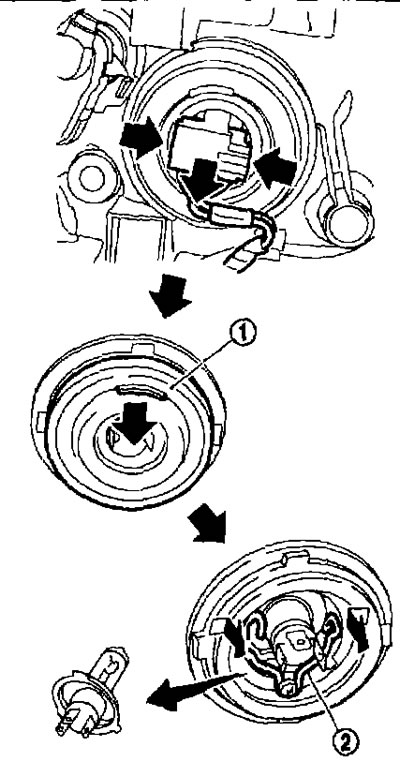 ①
②