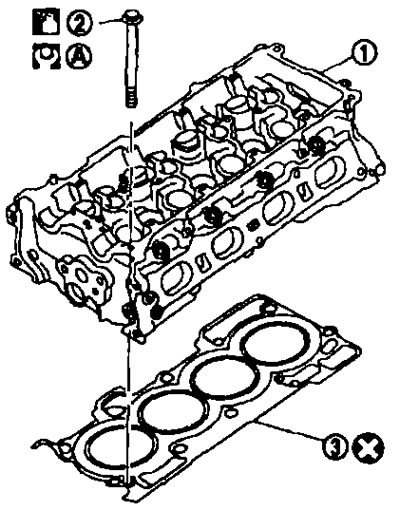 2
A
1
3