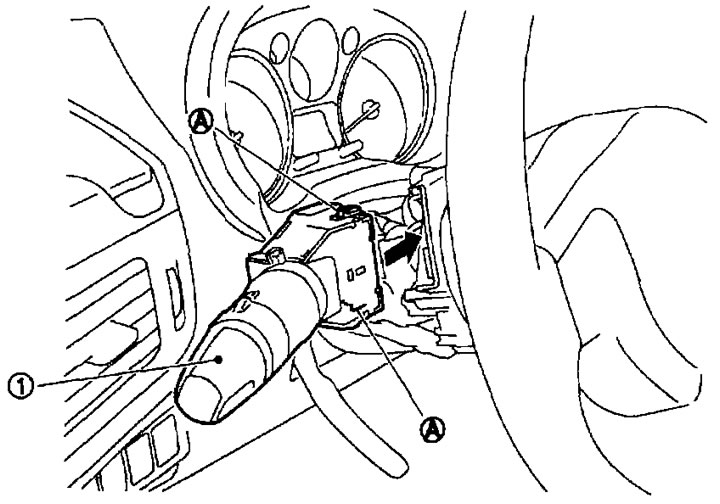 A
1
A